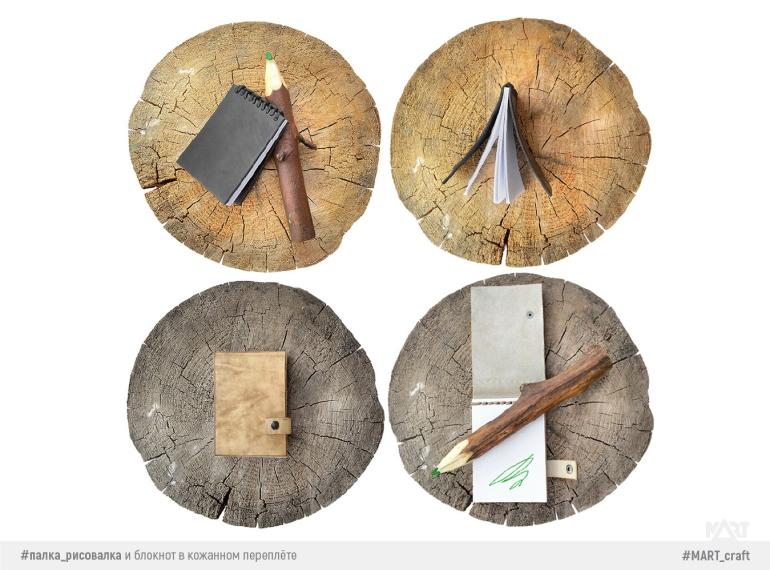 MART

#палка_рисовалка и блокнот в кожанном переплёте

#MART_craft