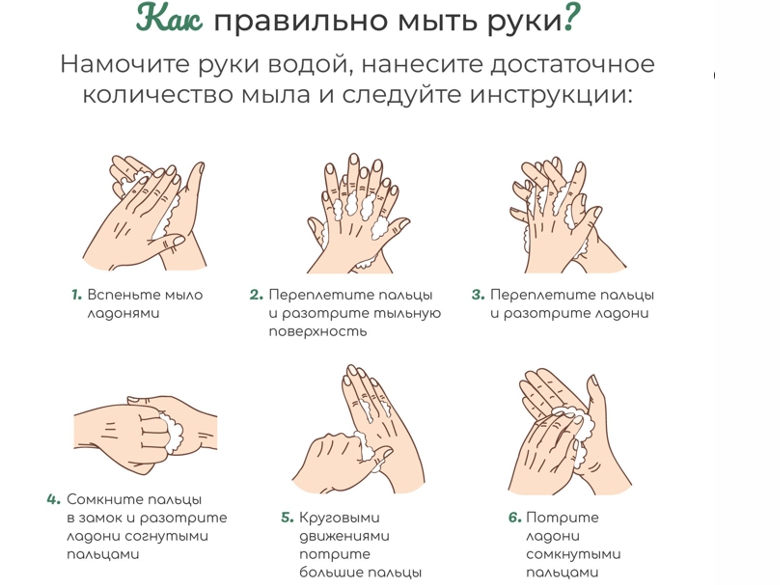 Как правильно мыть руки?

Намочите руки водой, нанесите достаточное количество мыла и следуйте инструкции:

1. Вспеньте мыло ладонями

2. Переплетите пальцы и разотрите тыльную поверхность

3. Переплетите пальцы и разотрите ладони

4. Сомкните пальцы в замок и разотрите ладони согнутыми пальцами

5. Круговыми движениями потрите большие пальцы

6. Потрите ладони сомкнутыми пальцами